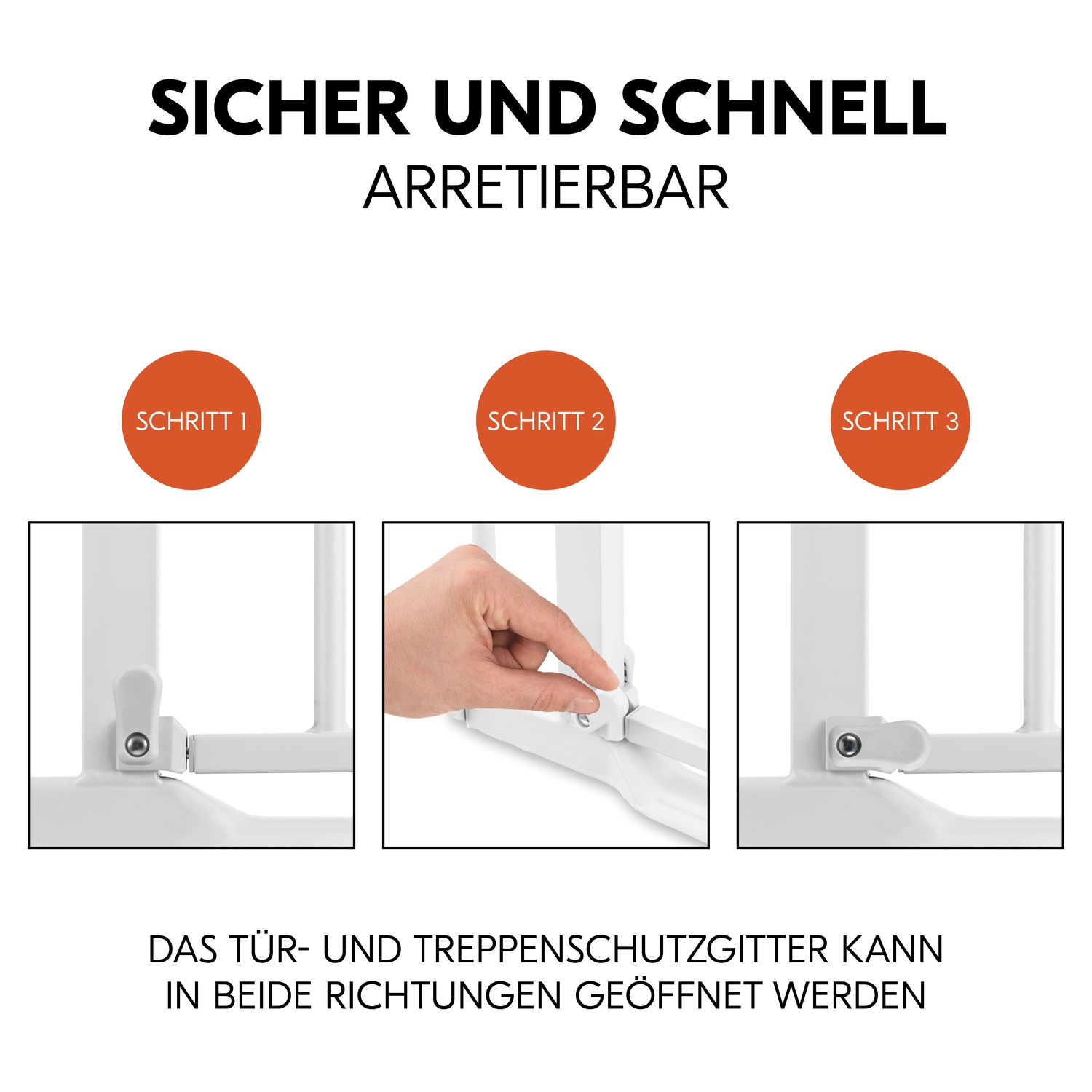 SICHER UND SCHNELL
ARRETIERBAR

SCHRITT 1

SCHRITT 2

SCHRITT 3

DAS TÜR- UND TREPPENSCHUTZGITTER KANN IN BEIDE RICHTUNGEN GEÖFFNET WERDEN