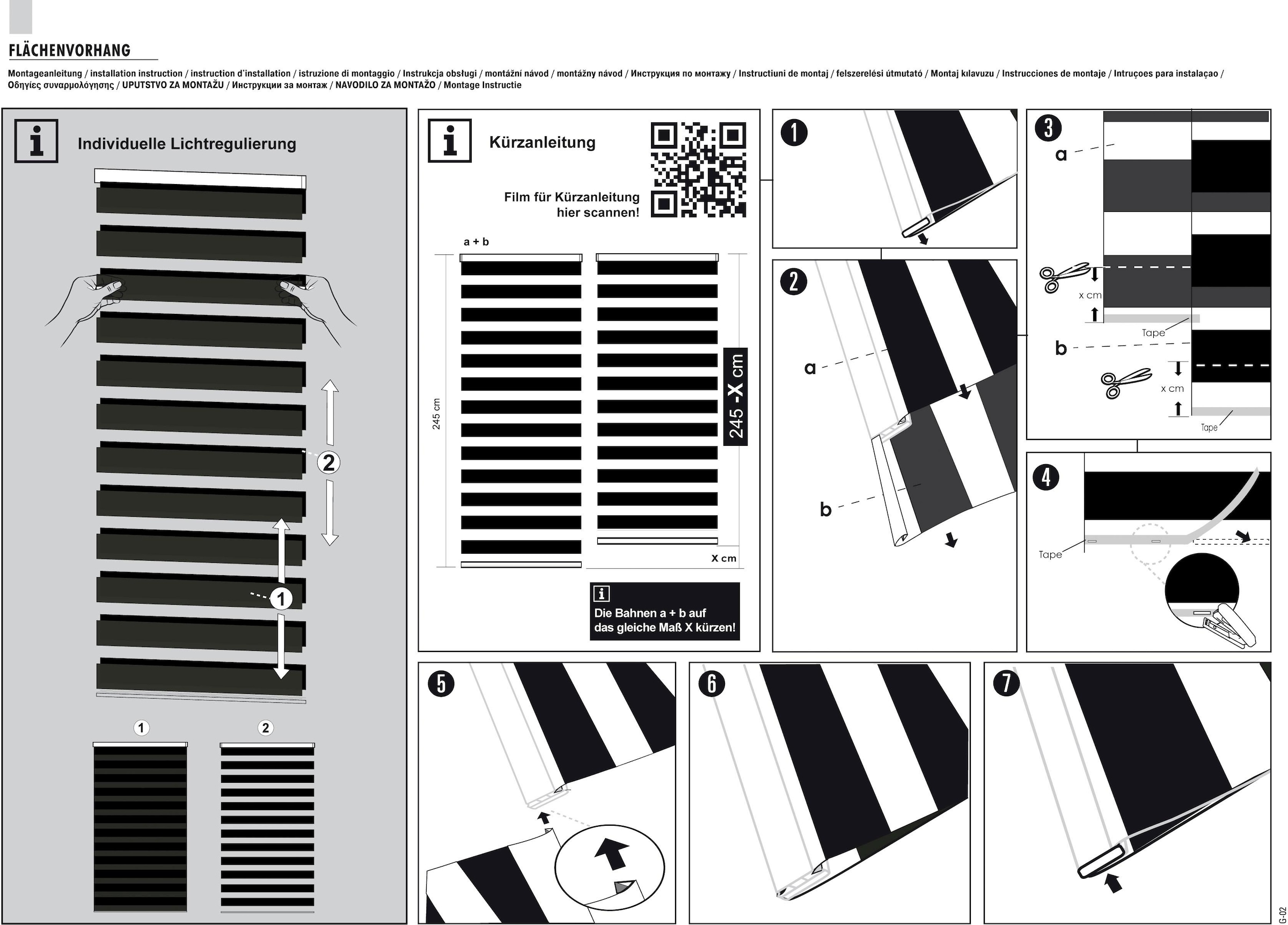 FLÄCHENVORHANG

Montageanleitung / installation instruction / instruction d'installation / istruzione di montaggio / Instrukcja obsługi / montážní návod / montážny návod / Инструкция по монтажу / Instructiuni de montaj / felszerelési útmutató / Montaj kılavuzu / Instrucciones de montaje / Intruçoes para instalaçao / Οδηγίες συναρμολόγησης / UPUTSTVO ZA MONTAŽU / Инструкции за монтаж / NAVODILO ZA MONTAŽO / Montage Instructie

Individuelle Lichtregulierung

2

1

1 2

Kürzanleitung

Film für Kürzanleitung hier scannen!

a + b

245 cm

245 -X cm

X cm

Die Bahnen a + b auf das gleiche Maß X kürzen!

1

2

a

b

3

a

x cm

Tape

b

x cm

Tape

4

Tape

5

6

7

G-02