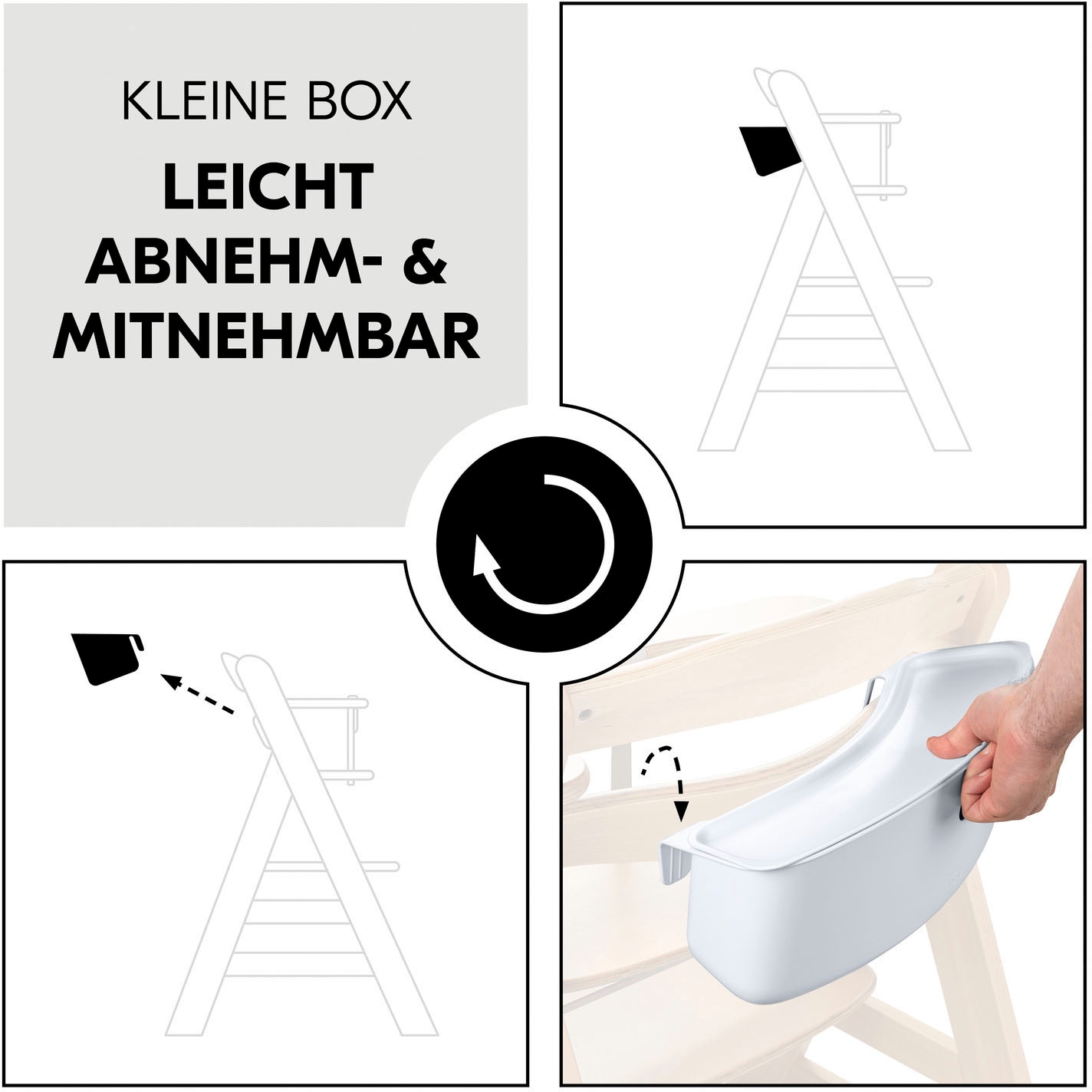 KLEINE BOX

LEICHT ABNEHM- & MITNEHMBAR