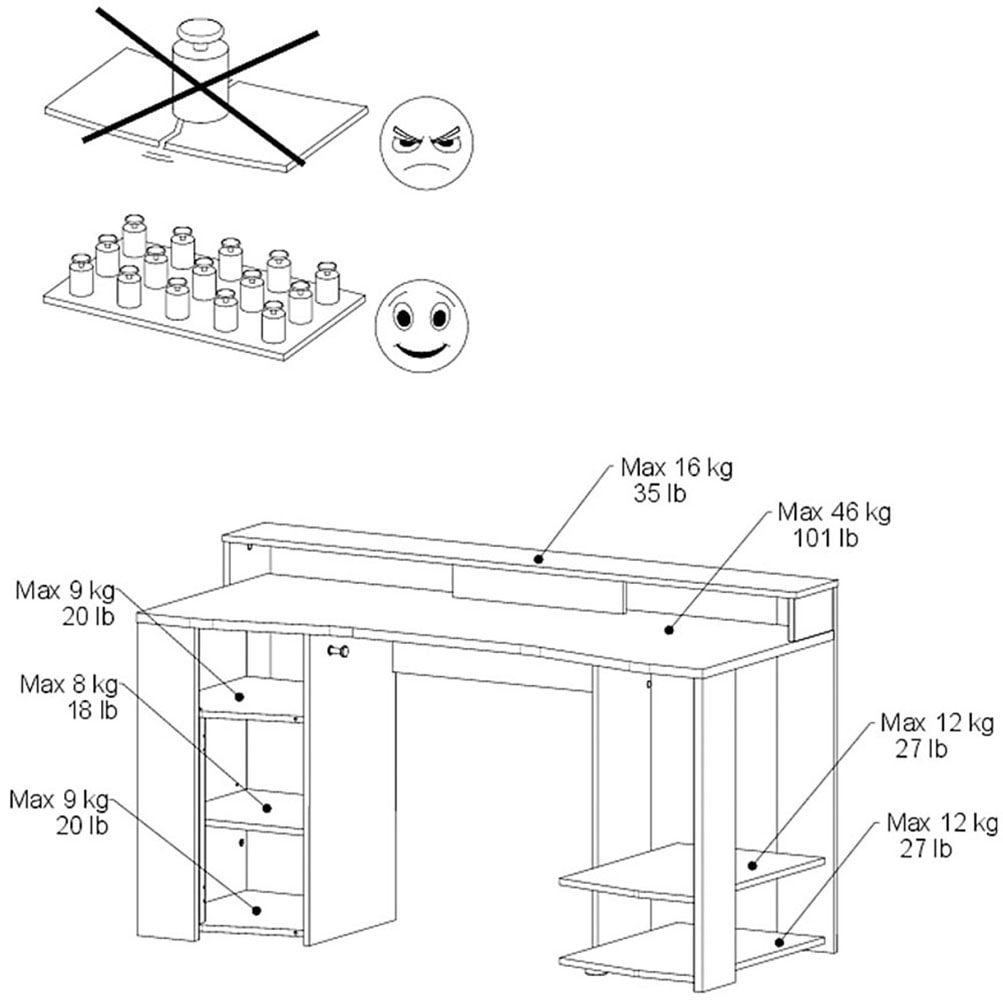 Max 16 kg
35 lb

Max 46 kg
101 lb

Max 9 kg
20 lb

Max 8 kg
18 lb

Max 9 kg
20 lb

Max 12 kg
27 lb

Max 12 kg
27 lb