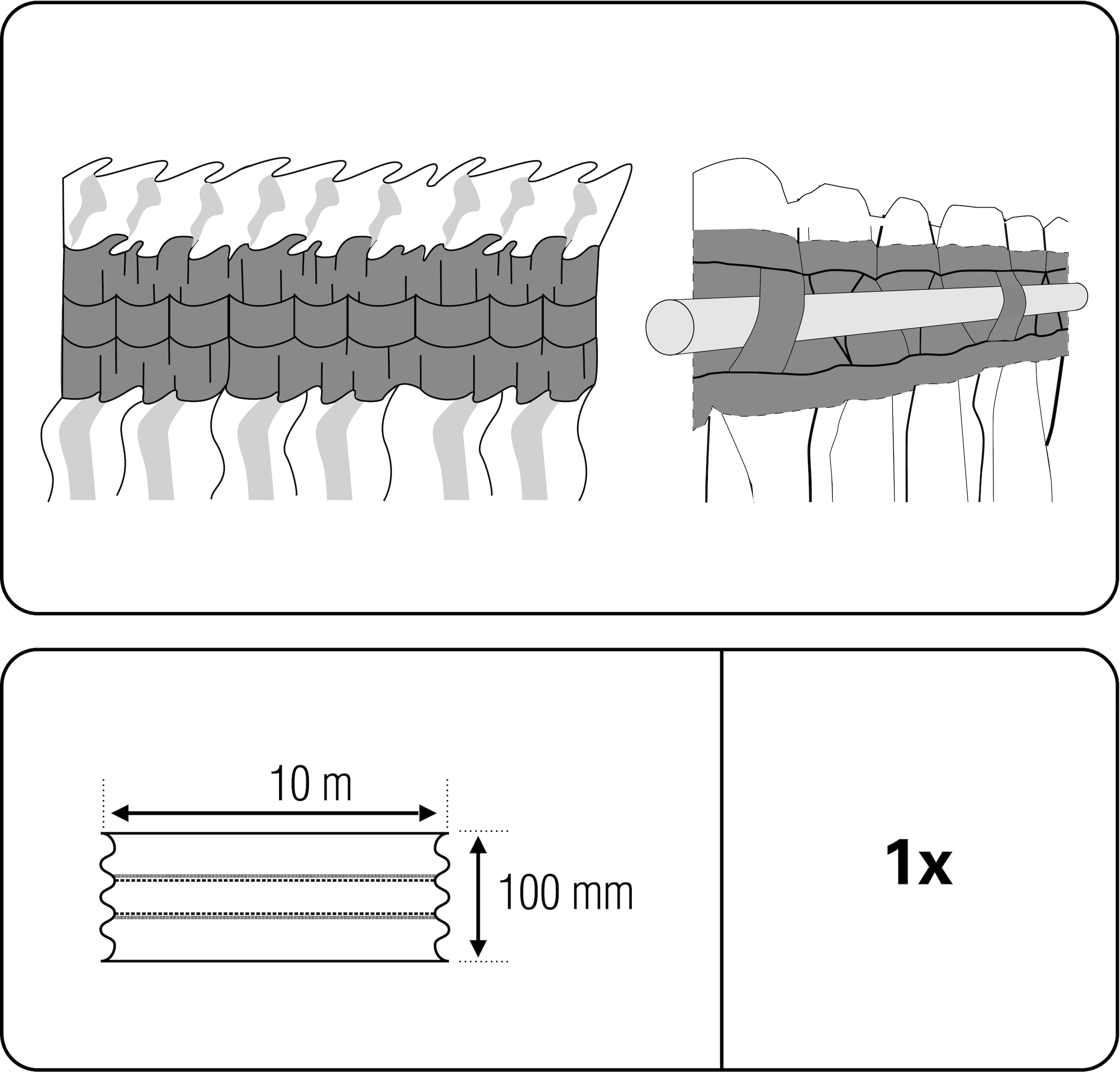 10 m

100 mm

1x