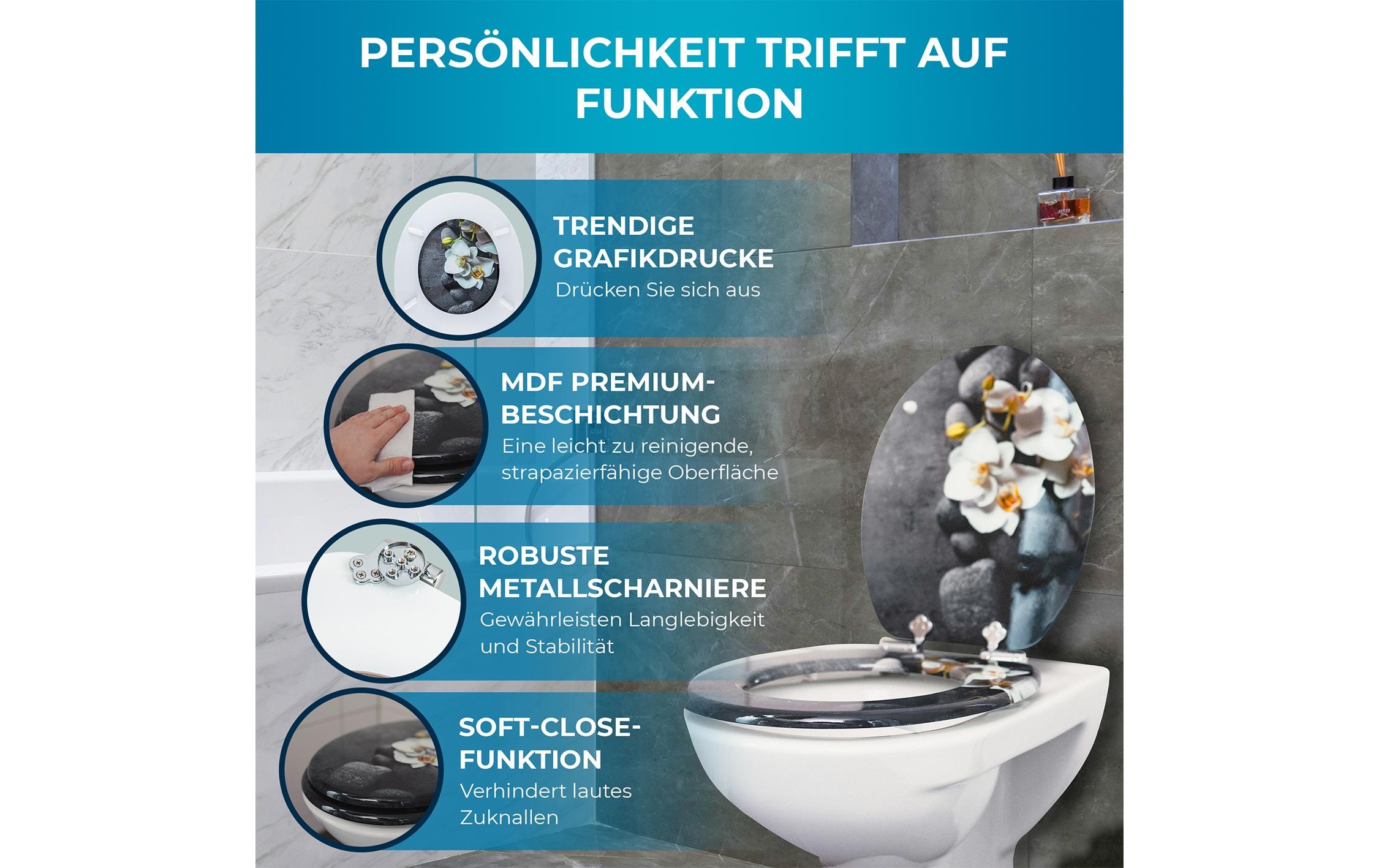 PERSÖNLICHKEIT TRIFFT AUF FUNKTION

TRENDIGE GRAFIKDRUCKE
Drücken Sie sich aus

MDF PREMIUM-BESCHICHTUNG
Eine leicht zu reinigende, strapazierfähige Oberfläche

ROBUSTE METALLSCHARNIERE
Gewährleisten Langlebigkeit und Stabilität

SOFT-CLOSE-FUNKTION
Verhindert lautes Zuknallen