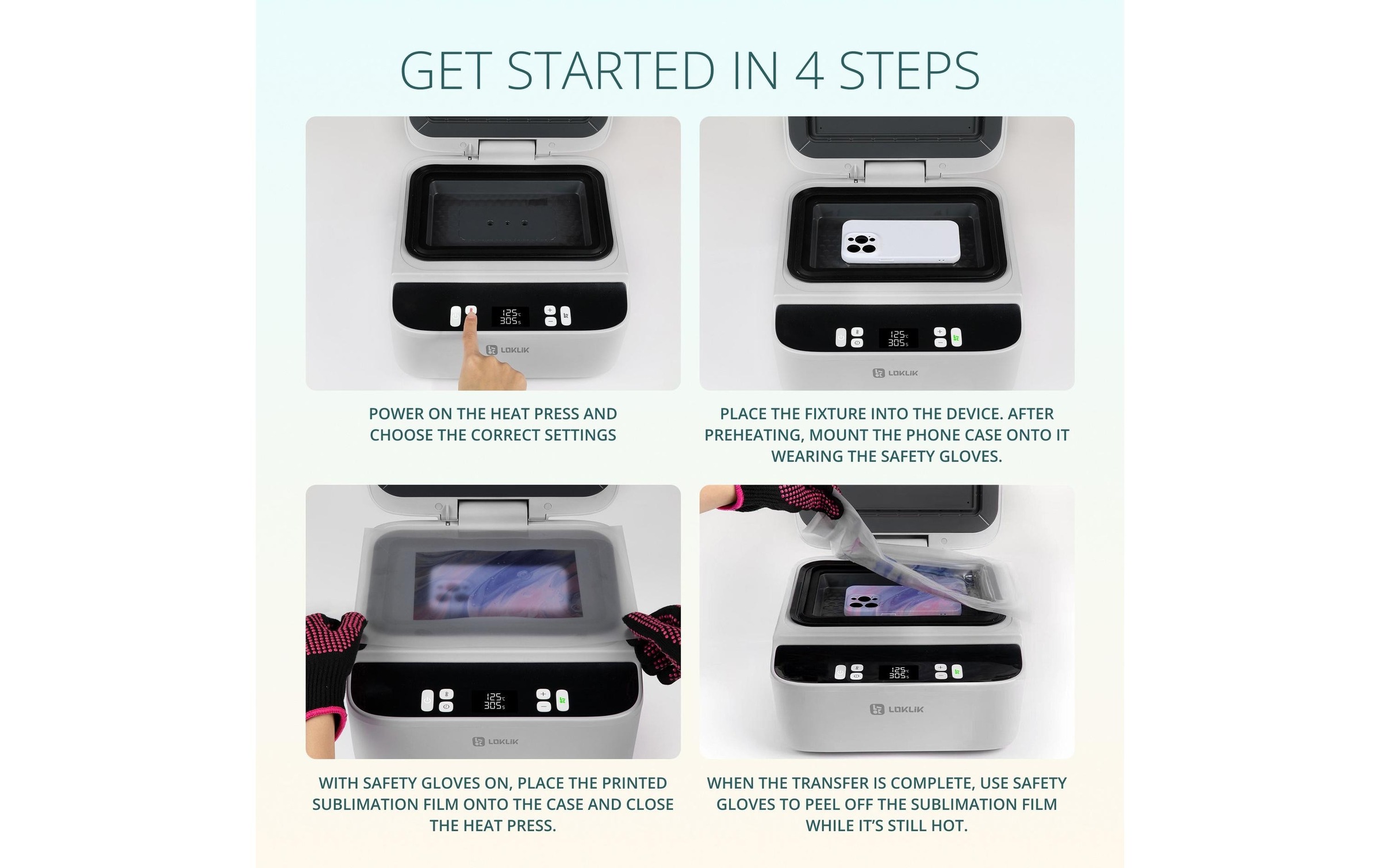 GET STARTED IN 4 STEPS

125°C
305s

LOKLIK

POWER ON THE HEAT PRESS AND CHOOSE THE CORRECT SETTINGS

125°C
305s

LOKLIK

PLACE THE FIXTURE INTO THE DEVICE. AFTER PREHEATING, MOUNT THE PHONE CASE ONTO IT WEARING THE SAFETY GLOVES.

125°C
305s

LOKLIK

WITH SAFETY GLOVES ON, PLACE THE PRINTED SUBLIMATION FILM ONTO THE CASE AND CLOSE THE HEAT PRESS.

125°C
305s

LOKLIK

WHEN THE TRANSFER IS COMPLETE, USE SAFETY GLOVES TO PEEL OFF THE SUBLIMATION FILM WHILE IT'S STILL HOT.