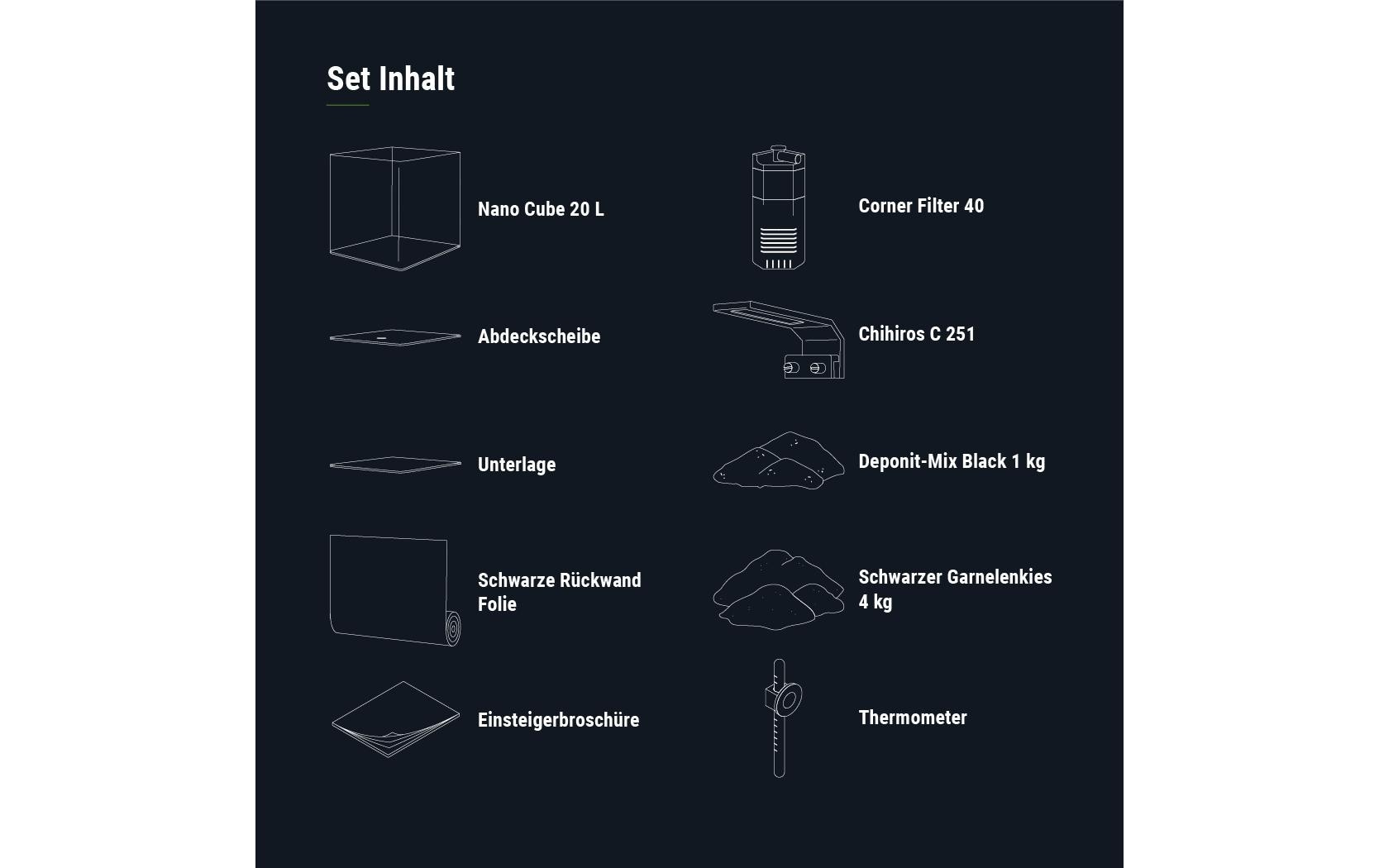 Set Inhalt

Nano Cube 20 L

Abdeckscheibe

Unterlage

Schwarze Rückwand Folie

Einsteigerbroschüre

Corner Filter 40

Chihiros C 251

Deponit-Mix Black 1 kg

Schwarzer Garnelenkies 4 kg

Thermometer