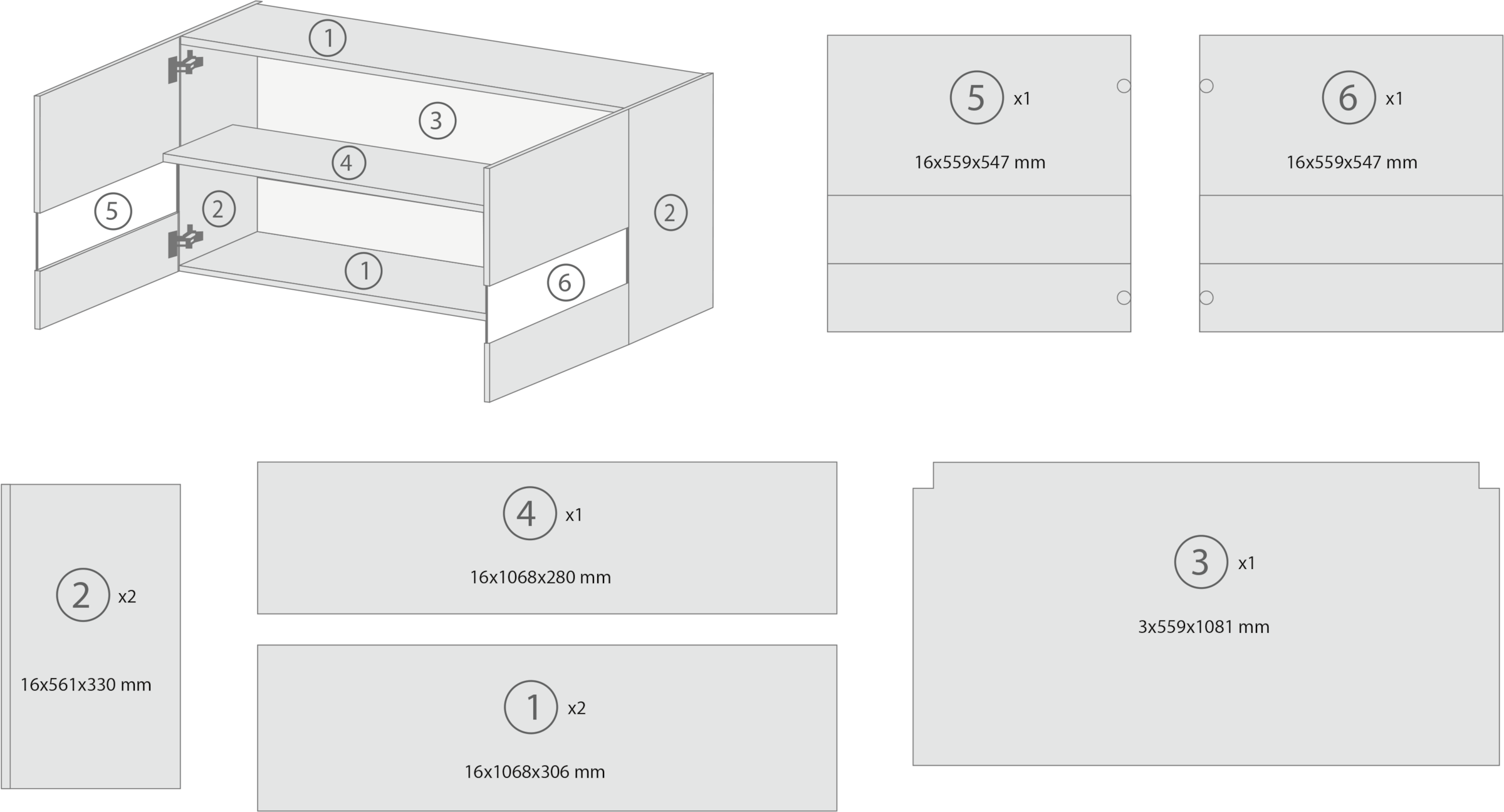 1
3
4
5
2
2
1
6

5 x1
16x559x547 mm

6 x1
16x559x547 mm

2 x2
16x561x330 mm

4 x1
16x1068x280 mm

1 x2
16x1068x306 mm

3 x1
3x559x1081 mm