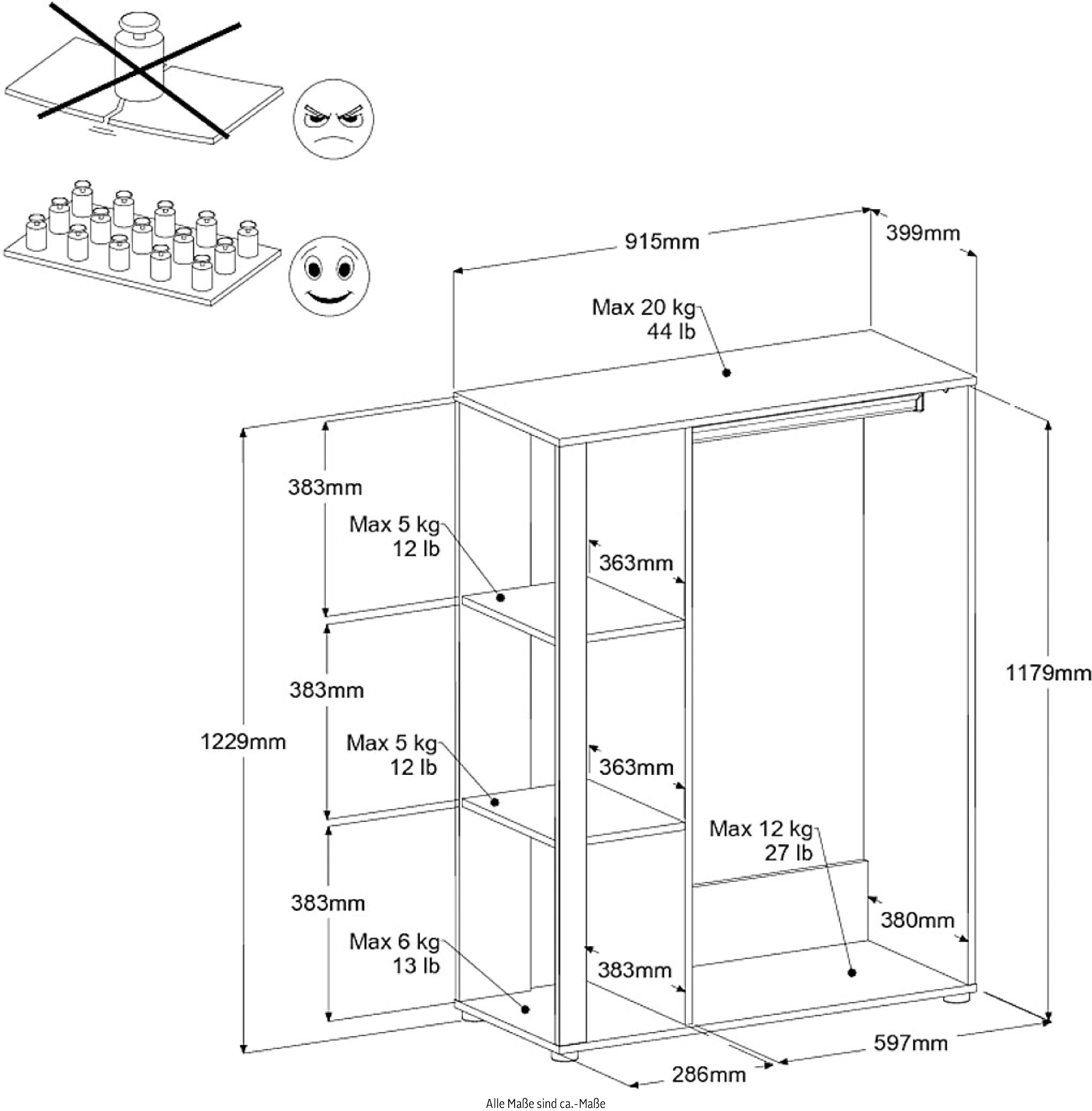 915mm

399mm

Max 20 kg
44 lb

383mm

Max 5 kg
12 lb

363mm

383mm

1229mm

Max 5 kg
12 lb

363mm

1179mm

Max 12 kg
27 lb

383mm

380mm

Max 6 kg
13 lb

383mm

597mm

286mm

Alle Maße sind ca.-Maße