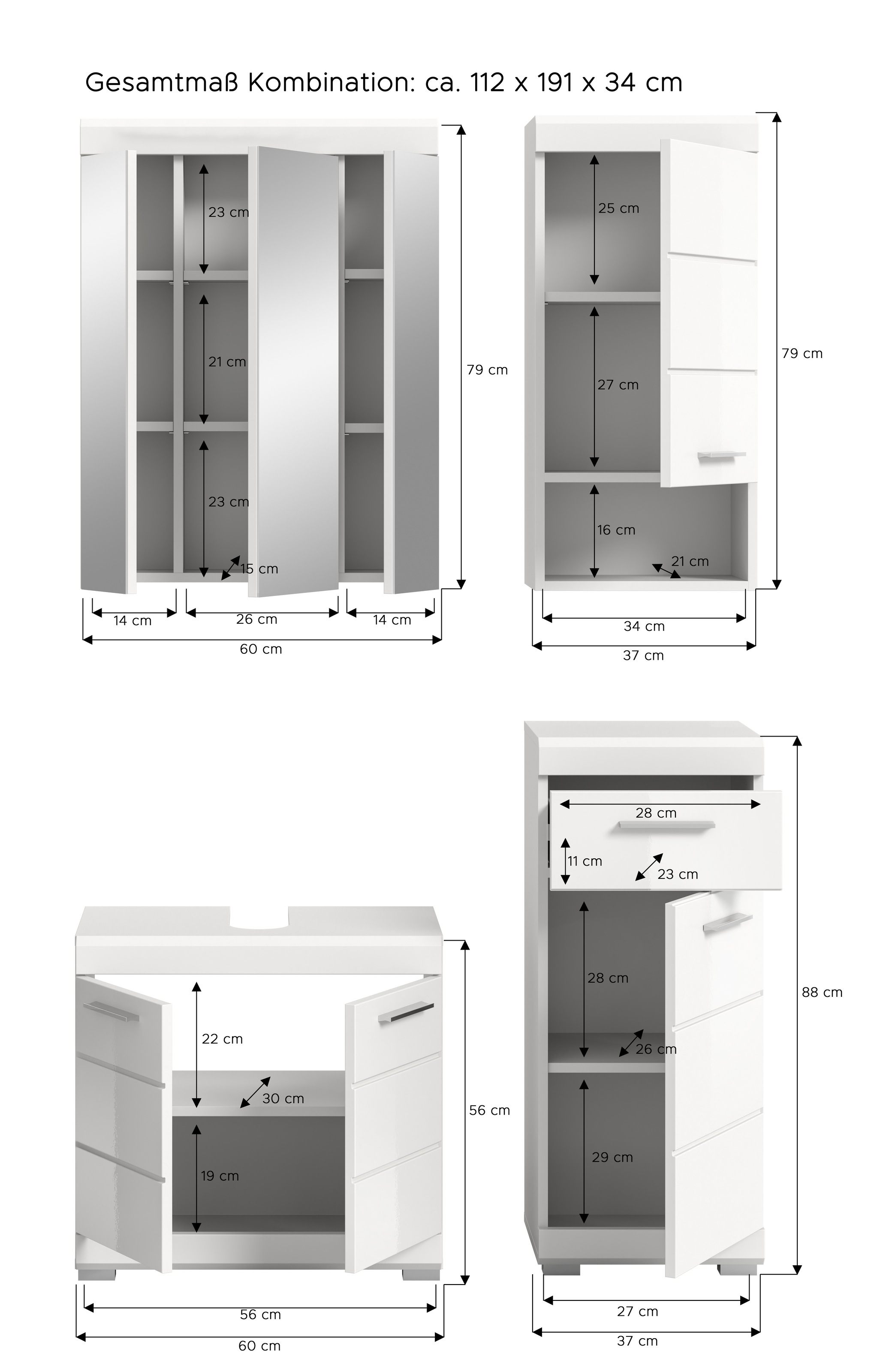 Gesamtmaß Kombination: ca. 112 x 191 x 34 cm

23 cm
21 cm
23 cm
15 cm
79 cm
14 cm
26 cm
14 cm
60 cm

25 cm
27 cm
16 cm
21 cm
79 cm
34 cm
37 cm

22 cm
30 cm
19 cm
56 cm
56 cm
60 cm

28 cm
11 cm
23 cm
28 cm
26 cm
29 cm
88 cm
27 cm
37 cm