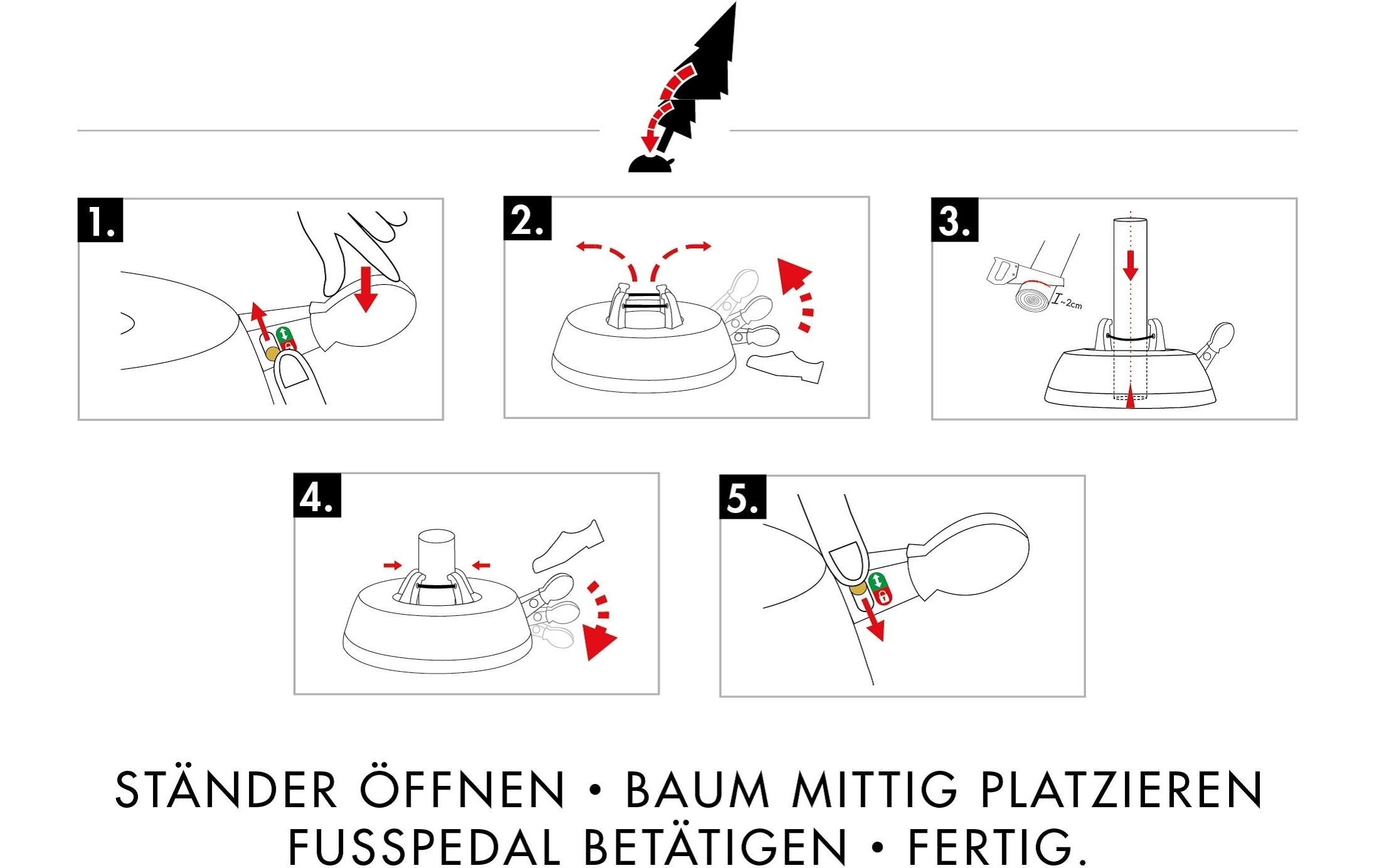 1.

2.

3.

~2cm

4.

5.

STÄNDER ÖFFNEN • BAUM MITTIG PLATZIEREN
FUSSPEDAL BETÄTIGEN • FERTIG.