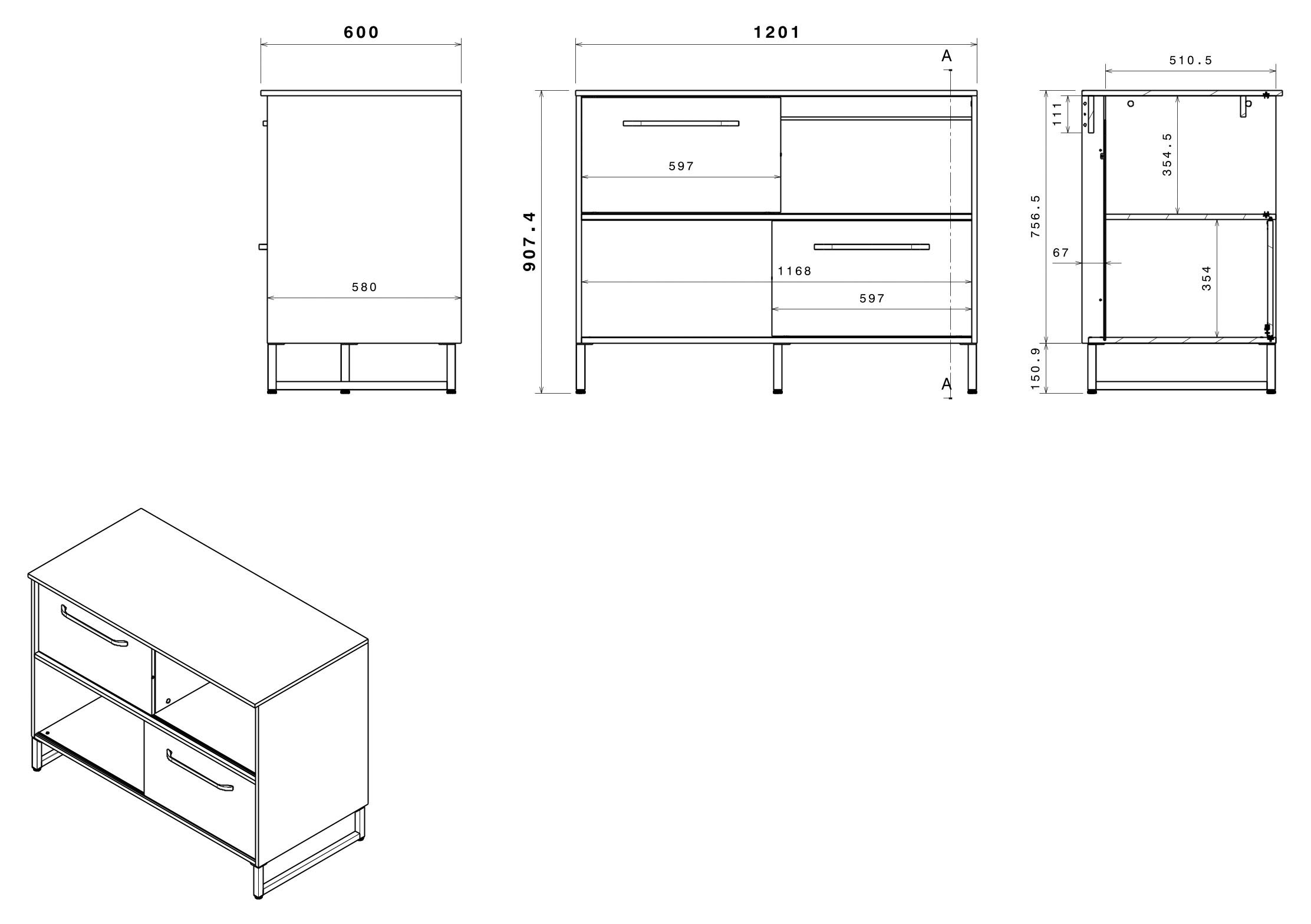 600

580

1201

A

597

907.4

1168

597

A

510.5

111

354.5

756.5

67

354

150.9