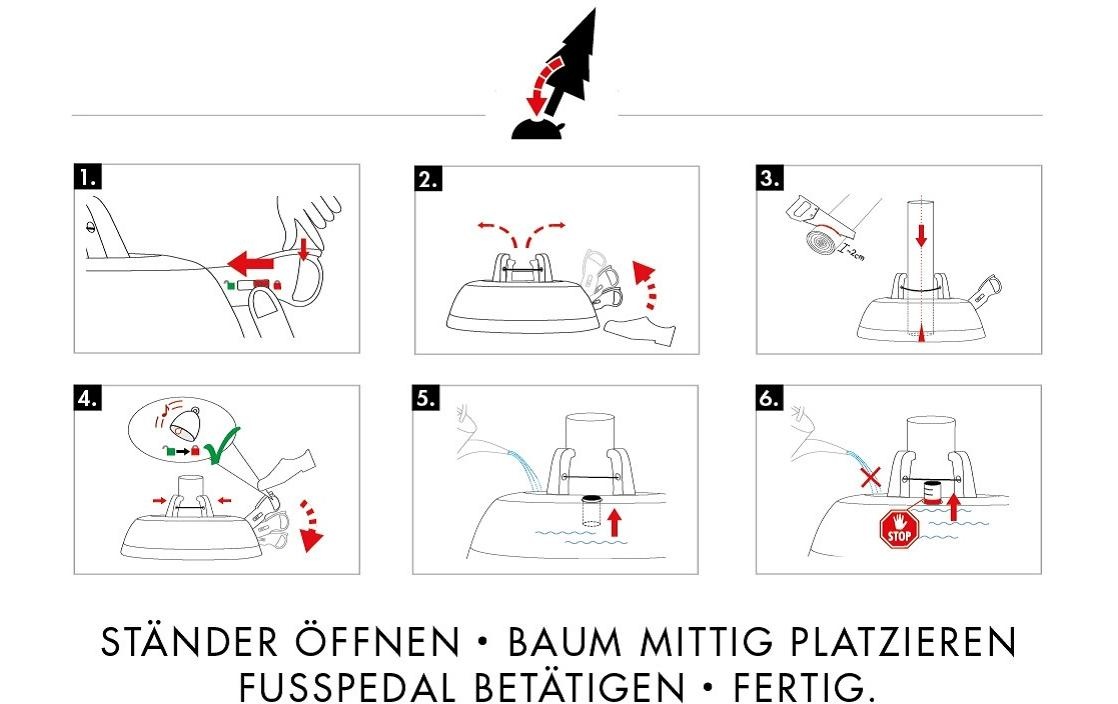 1.

2.

3.

~2cm

4.

5.

6.

STOP

STÄNDER ÖFFNEN • BAUM MITTIG PLATZIEREN
FUSSPEDAL BETÄTIGEN • FERTIG.